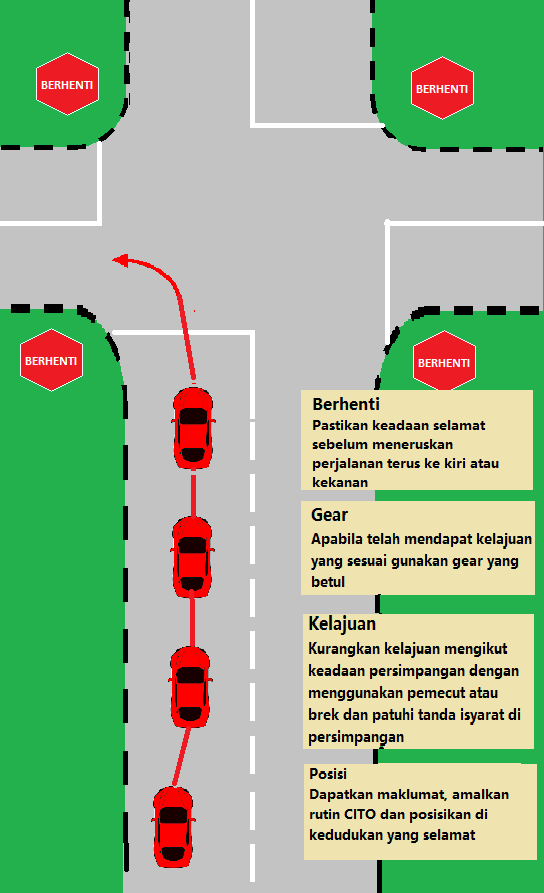 BERHENTI

BERHENTI

BERHENTI

BERHENTI

Berhenti
Pastikan keadaan selamat sebelum meneruskan perjalanan terus ke kiri atau kekanan

Gear
Apabila telah mendapat kelajuan yang sesuai gunakan gear yang betul

Kelajuan
Kurangkan kelajuan mengikut keadaan persimpangan dengan menggunakan pemecut atau brek dan patuhi tanda isyarat di persimpangan

Posisi
Dapatkan maklumat, amalkan rutin CITO dan posisikan di kedudukan yang selamat