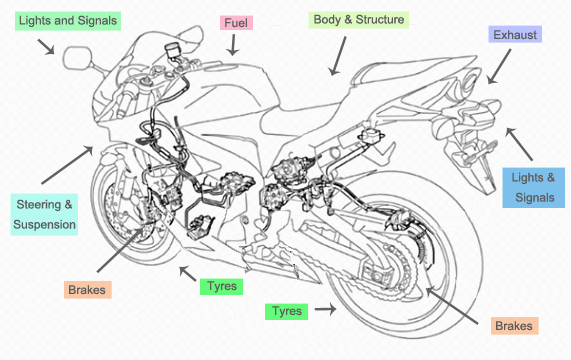 Lights and Signals

Fuel

Body & Structure

Exhaust

Lights & Signals

Steering & Suspension

Brakes

Tyres

Tyres

Brakes